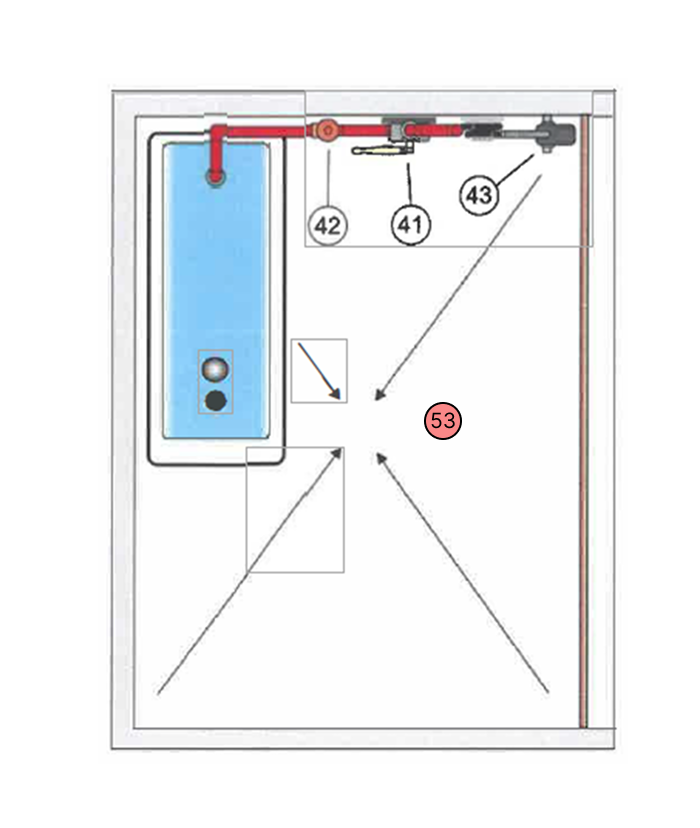 42
41
43
53