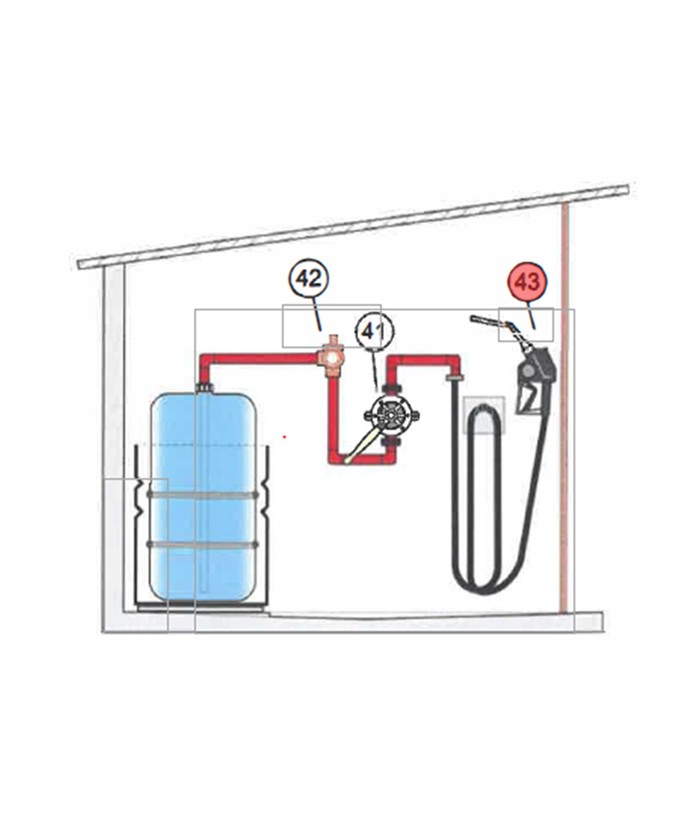 42
41
43